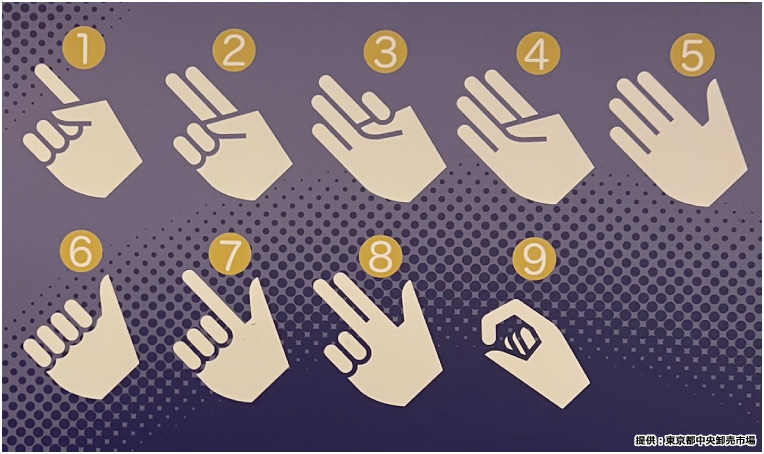 1
2
3
4
5
6
7
8
9
提供：東京都中央卸売市場